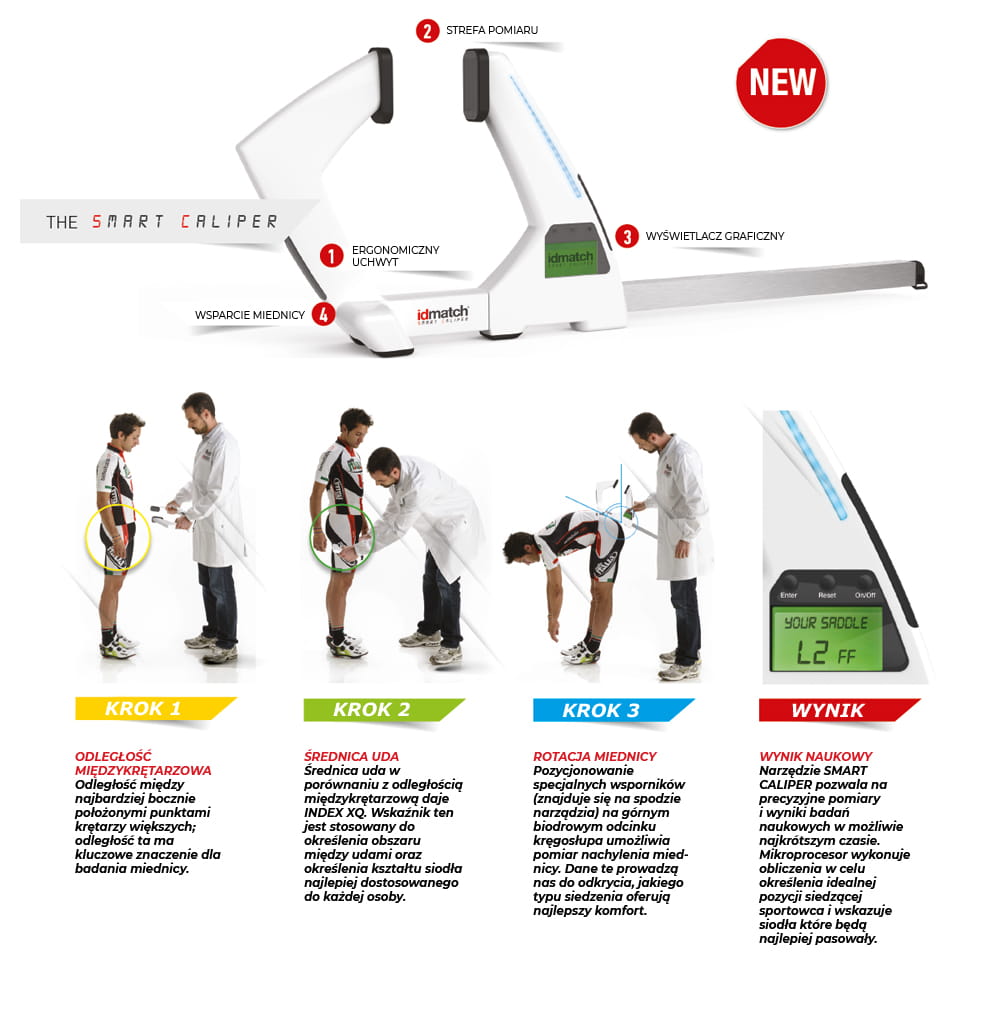 2 STREFA POMIARU

NEW

THE SMART CALIPER

1 ERGONOMICZNY UCHWYT

3 WYŚWIETLACZ GRAFICZNY

idmatch SMART CALIPER

WSPARCIE MIEDNICY 4

idmatch SMART CALIPER

Enter Reset On/Off

YOUR SADDLE
L2 FF

KROK 1

ODLEGŁOŚĆ MIĘDZYKRĘTARZOWA
Odległość między najbardziej bocznie położonymi punktami krętarzy większych; odległość ta ma kluczowe znaczenie dla badania miednicy.

KROK 2

ŚREDNICA UDA
Średnica uda w porównaniu z odległością międzykrętarzową daje INDEX XQ. Wskaźnik ten jest stosowany do określenia obszaru między udami oraz określenia kształtu siodła najlepiej dostosowanego do każdej osoby.

KROK 3

ROTACJA MIEDNICY
Pozycjonowanie specjalnych wsporników (znajduje się na spodzie narzędzia) na górnym biodrowym odcinku kręgosłupa umożliwia pomiar nachylenia miednicy. Dane te prowadzą nas do odkrycia, jakiego typu siedzenia oferują najlepszy komfort.

WYNIK

WYNIK NAUKOWY
Narzędzie SMART CALIPER pozwala na precyzyjne pomiary i wyniki badań naukowych w możliwie najkrótszym czasie. Mikroprocesor wykonuje obliczenia w celu określenia idealnej pozycji siedzącej sportowca i wskazuje siodła które będą najlepiej pasowały.